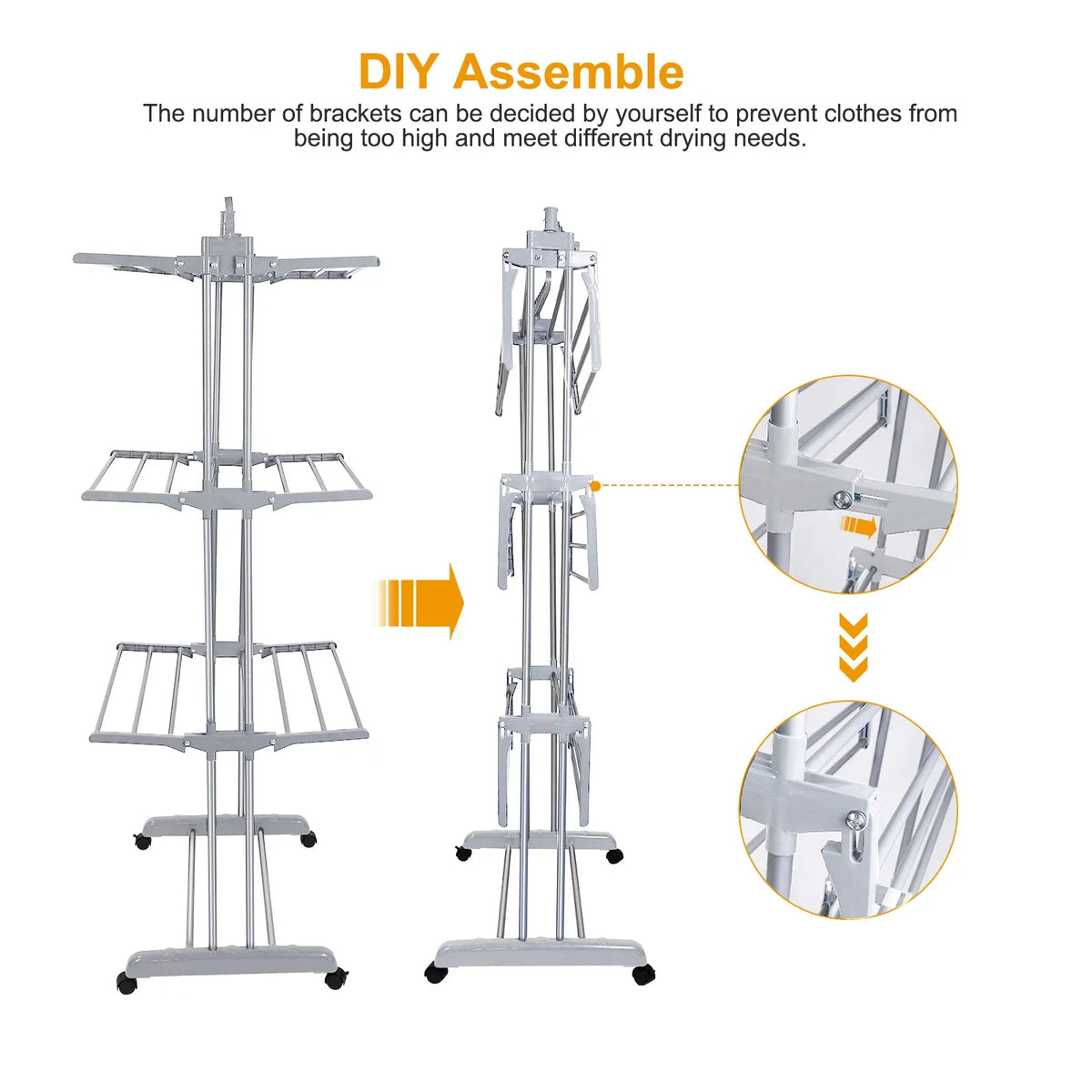 DIY Assemble

The number of brackets can be decided by yourself to prevent clothes from being too high and meet different drying needs.